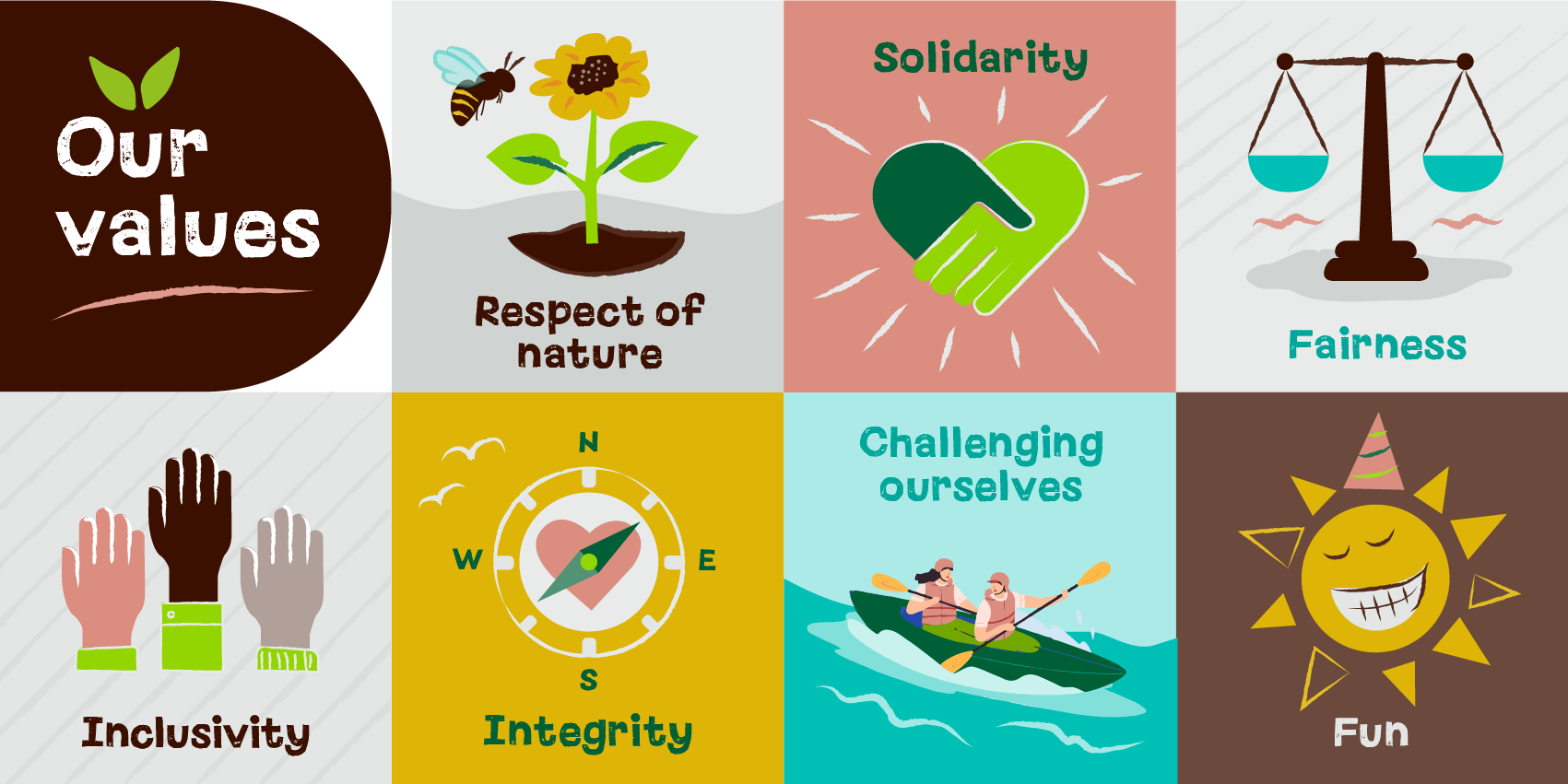 Our values

Respect of nature

Solidarity

Fairness

Inclusivity

N
W
E
S
Integrity

Challenging ourselves

Fun