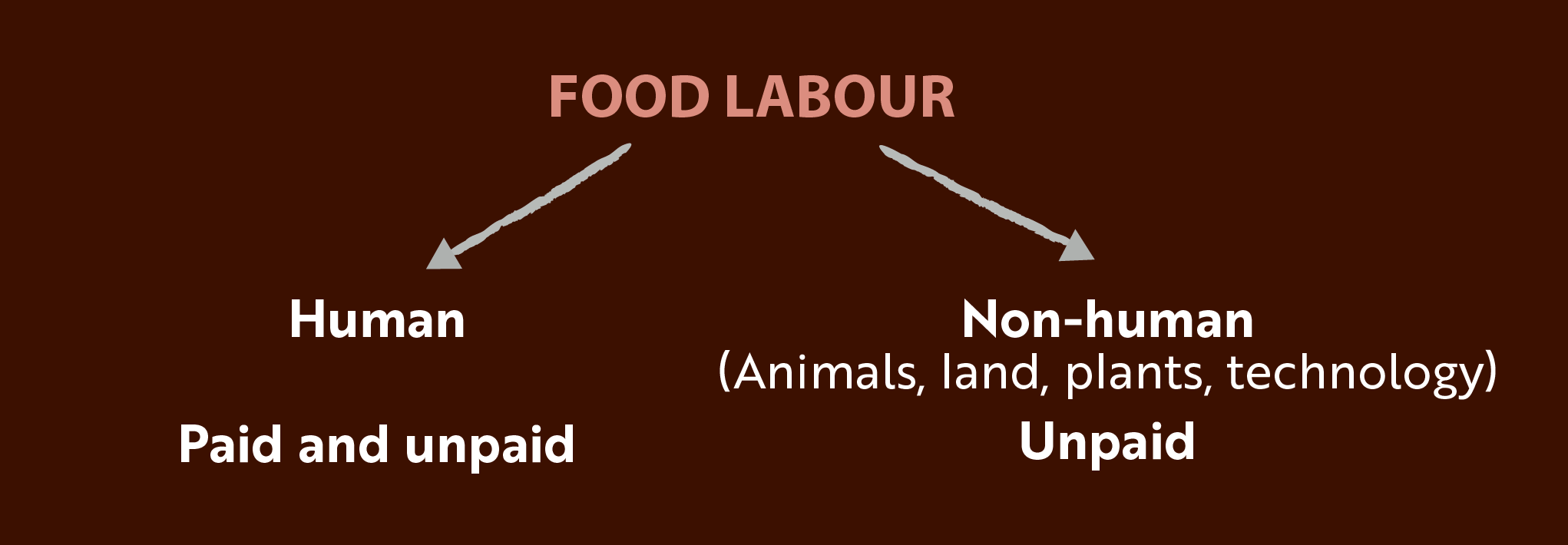 FOOD LABOUR

Human

Paid and unpaid

Non-human
(Animals, land, plants, technology)
Unpaid